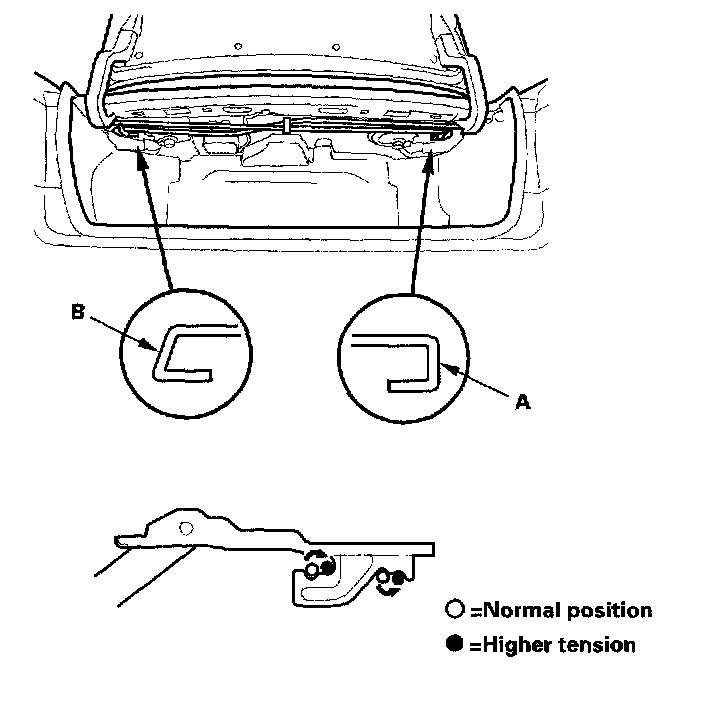 B

A

○ =Normal position
● =Higher tension