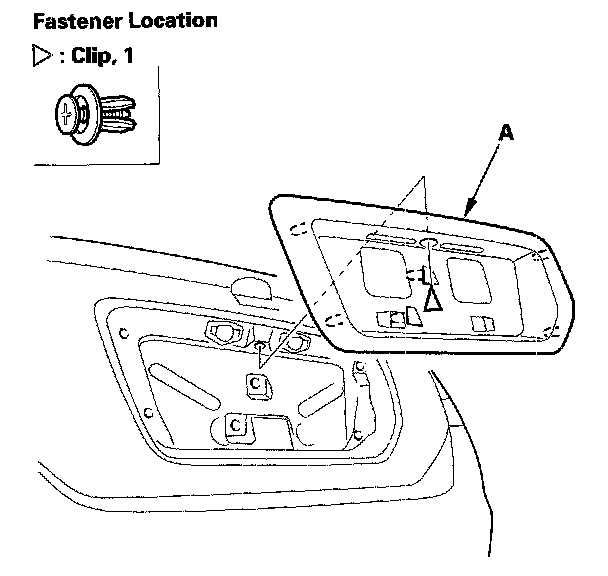 Fastener Location

▷ : Clip, 1

A