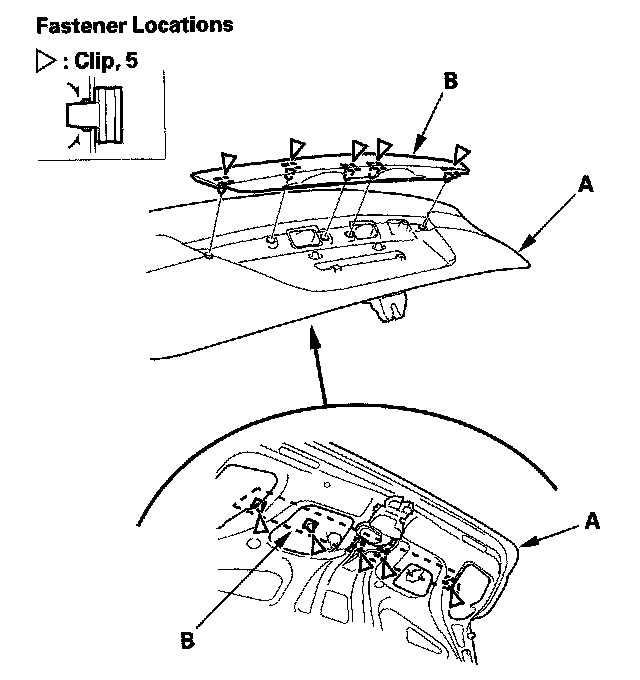 Fastener Locations

▷ : Clip, 5

B

A

A

B