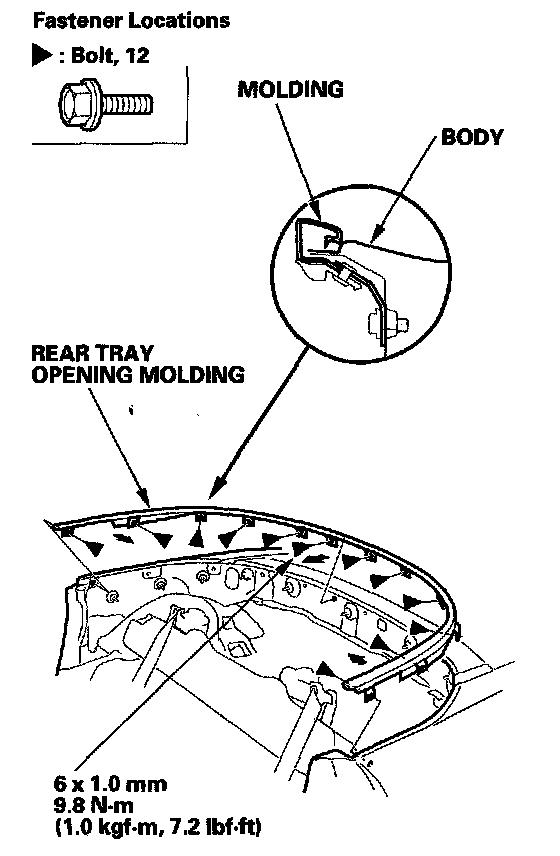 Fastener Locations

▶ : Bolt, 12

MOLDING

BODY

REAR TRAY OPENING MOLDING

6 x 1.0 mm
9.8 N·m
(1.0 kgf·m, 7.2 lbf·ft)