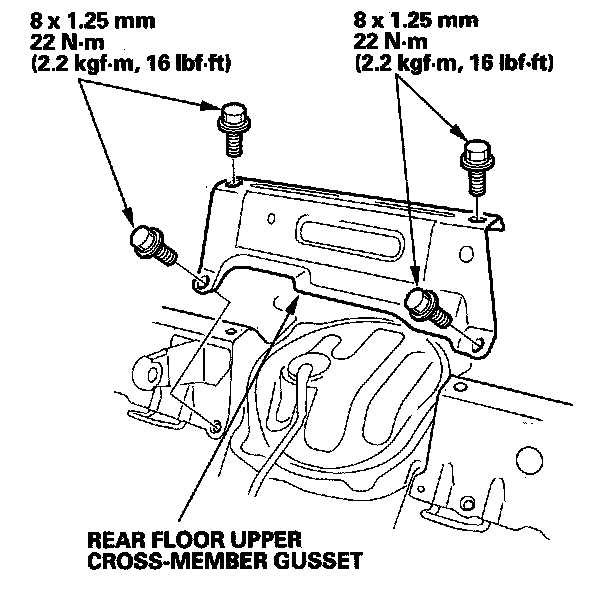 8 x 1.25 mm
22 N·m
(2.2 kgf·m, 16 lbf·ft)

8 x 1.25 mm
22 N·m
(2.2 kgf·m, 16 lbf·ft)

REAR FLOOR UPPER
CROSS-MEMBER GUSSET