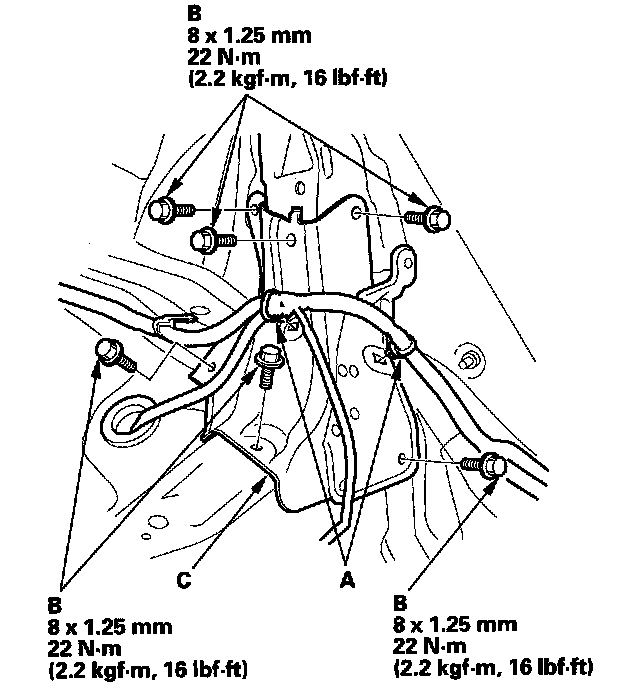 B
8 x 1.25 mm
22 N·m
(2.2 kgf·m, 16 lbf·ft)

C

A

B
8 x 1.25 mm
22 N·m
(2.2 kgf·m, 16 lbf·ft)

B
8 x 1.25 mm
22 N·m
(2.2 kgf·m, 16 lbf·ft)