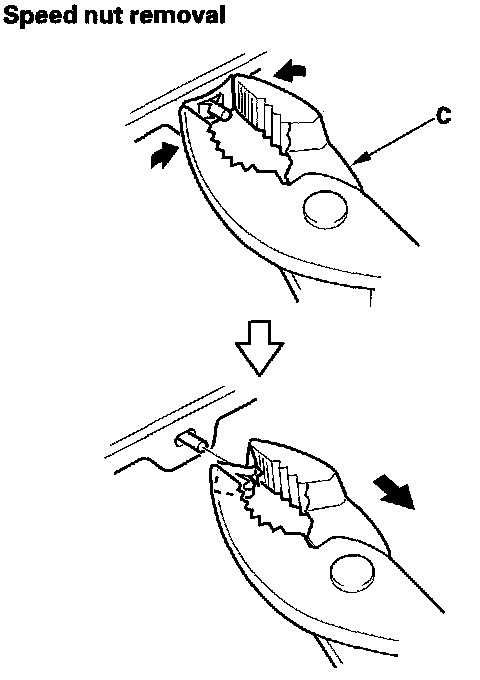 Speed nut removal

C