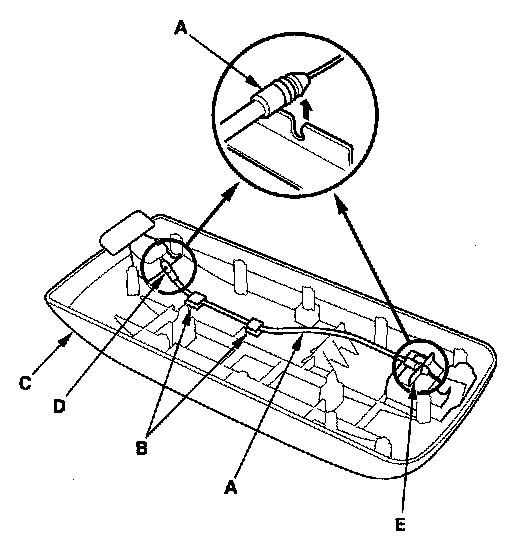 A
C
D
B
A
E