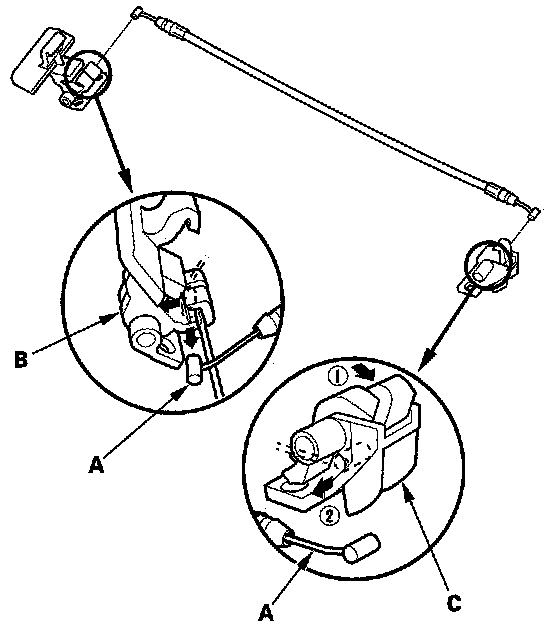 B

A

1

2

A

C