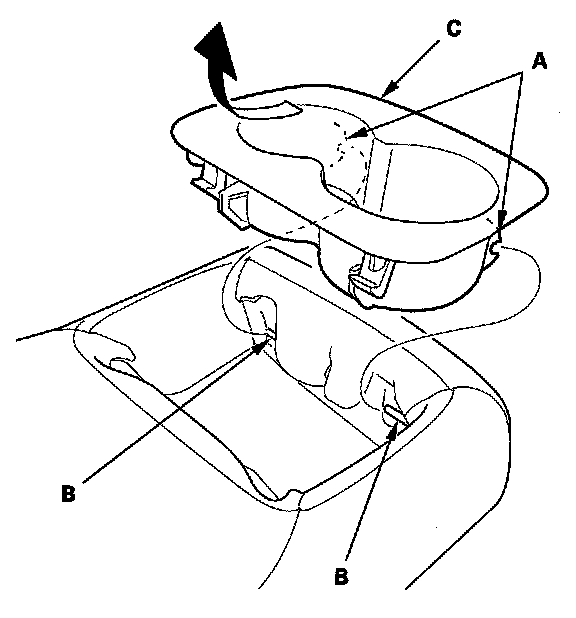 C
A
B
B