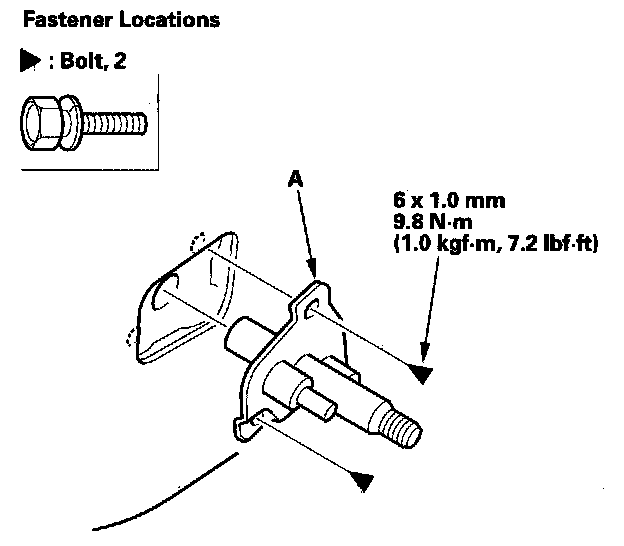 Fastener Locations

▶ : Bolt, 2

A

6 x 1.0 mm
9.8 N·m
(1.0 kgf·m, 7.2 lbf·ft)