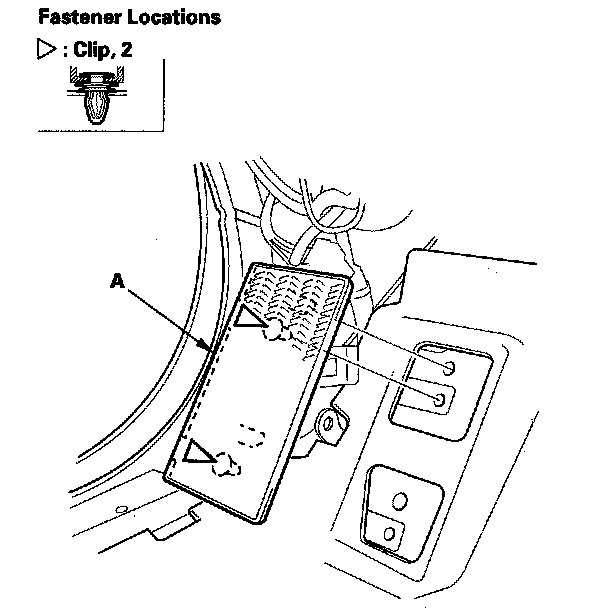 Fastener Locations

▷ : Clip, 2

A