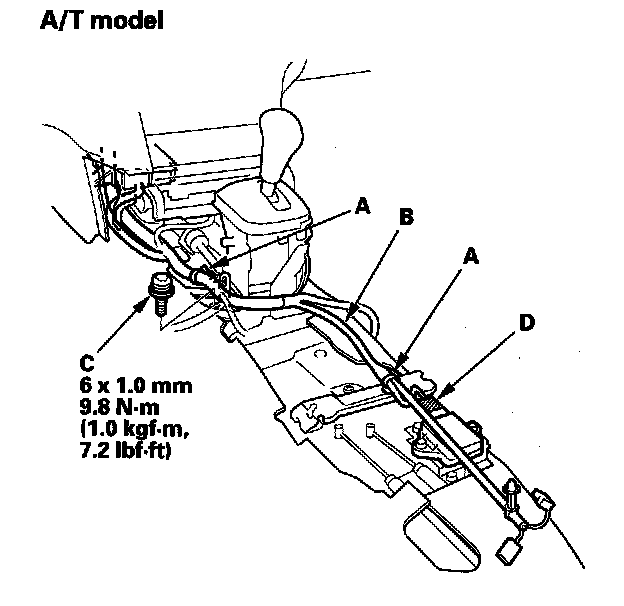 A/T model

A

B

A

D

C
6 x 1.0 mm
9.8 N·m
(1.0 kgf·m,
7.2 lbf·ft)