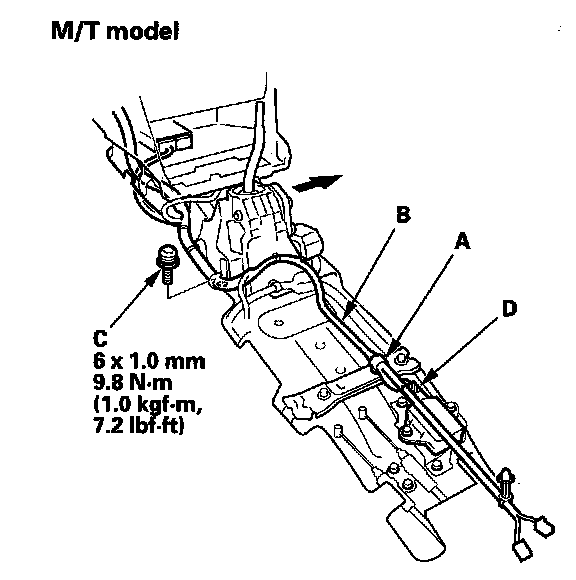 M/T model

B

A

D

C
6 x 1.0 mm
9.8 N·m
(1.0 kgf·m,
7.2 lbf·ft)