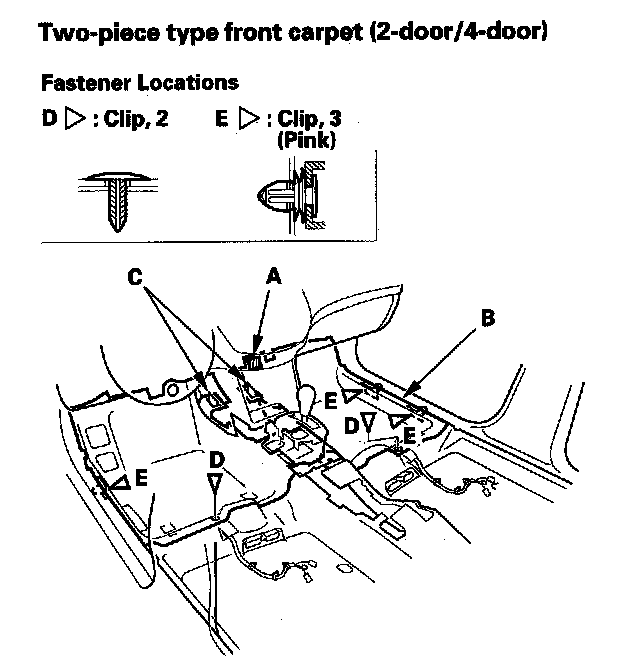 Two-piece type front carpet (2-door/4-door)

Fastener Locations

D ▷ : Clip, 2

E ▷ : Clip, 3 (Pink)

C

A

B

E

D

E

E

D