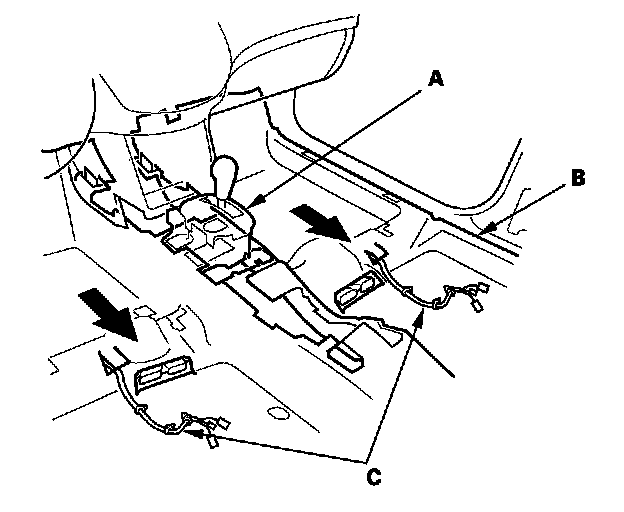 A
B
C