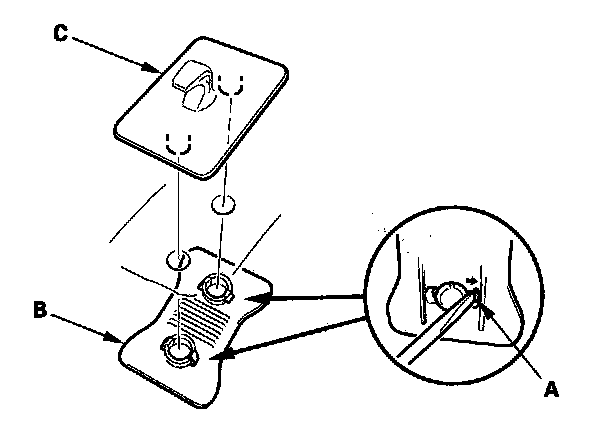 C

B

A