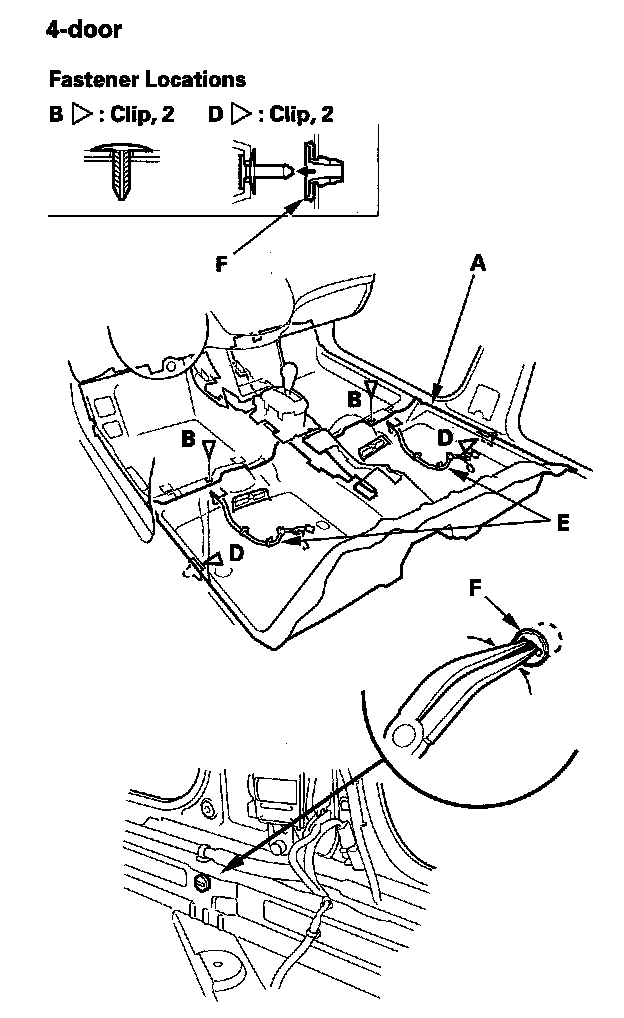 4-door

Fastener Locations

B ▷ : Clip, 2    D ▷ : Clip, 2

F

A

B

B

D

D

E

F