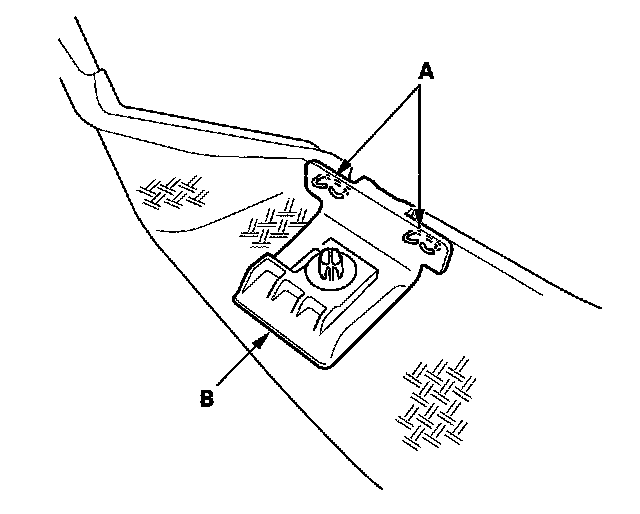 A

B