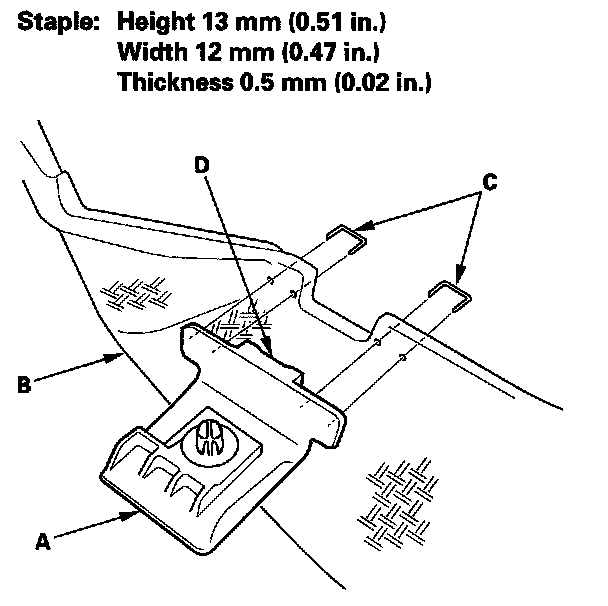 Staple: Height 13 mm (0.51 in.)
Width 12 mm (0.47 in.)
Thickness 0.5 mm (0.02 in.)

D

C

B

A