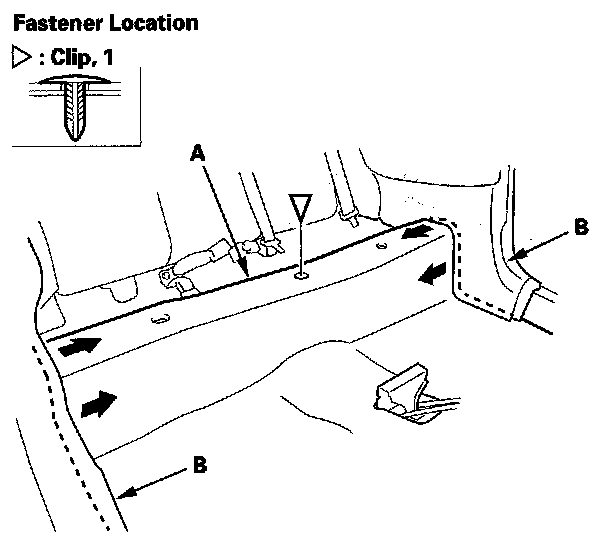 Fastener Location

▷ : Clip, 1

A

B

B