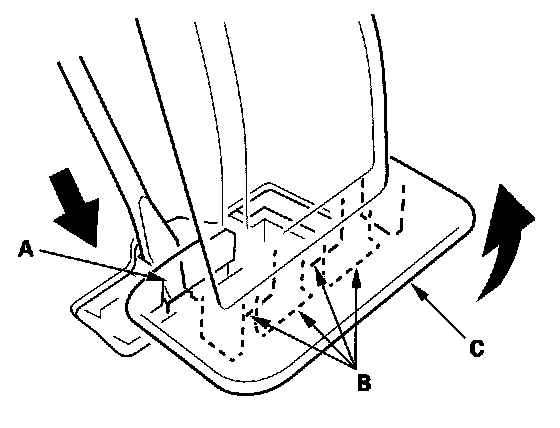 A
B
C