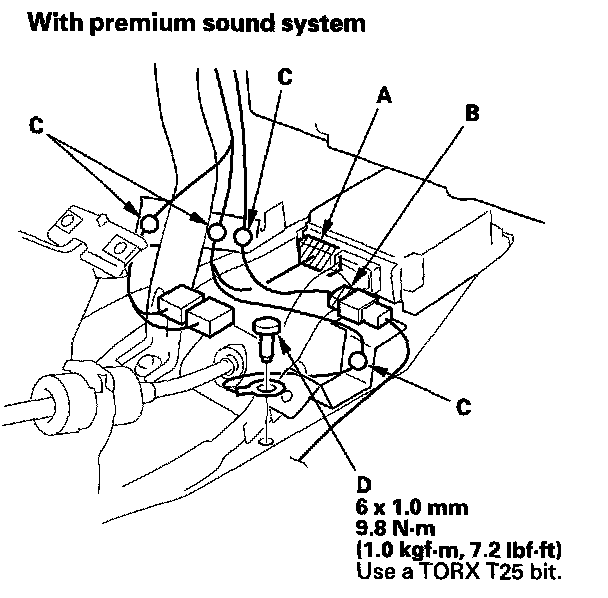 With premium sound system

C

C

A

B

C

D
6 x 1.0 mm
9.8 N·m
(1.0 kgf·m, 7.2 lbf·ft)
Use a TORX T25 bit.