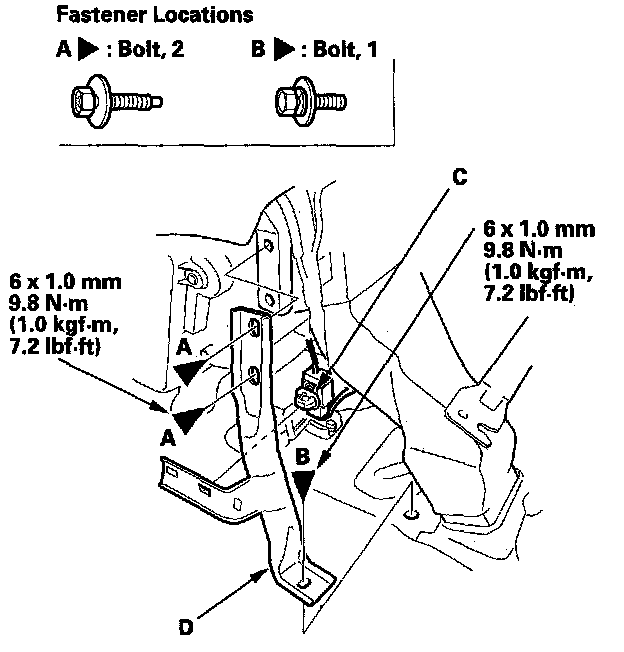 Fastener Locations

A ▶ : Bolt, 2

B ▶ : Bolt, 1

C

6 x 1.0 mm
9.8 N·m
(1.0 kgf·m,
7.2 lbf·ft)

6 x 1.0 mm
9.8 N·m
(1.0 kgf·m,
7.2 lbf·ft)

A

A

B

D