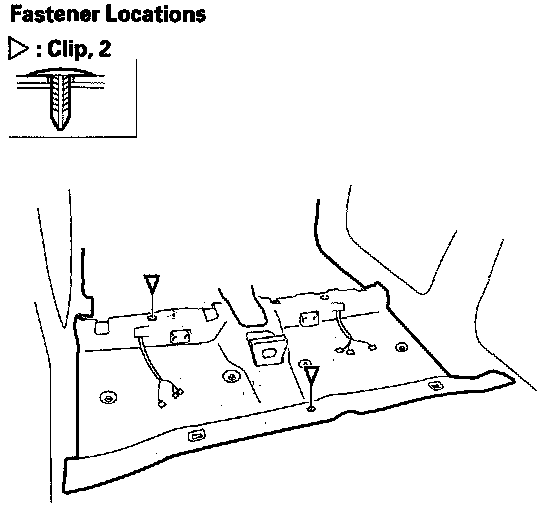 Fastener Locations

▷ : Clip, 2