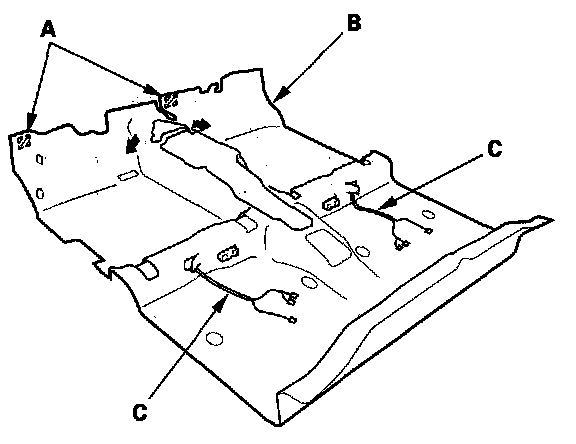 A
B
C
C