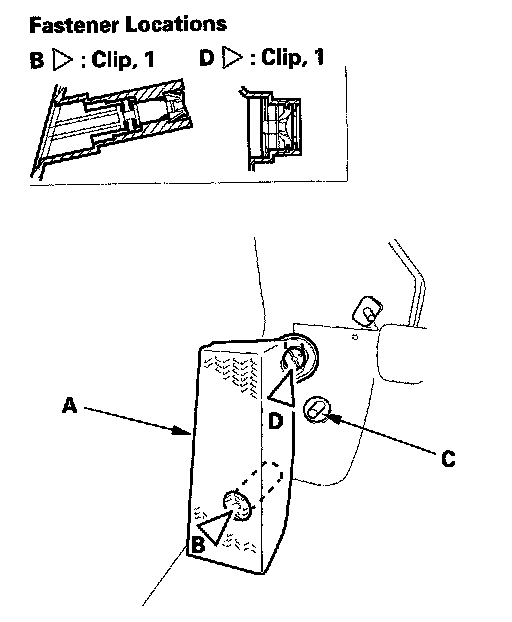 Fastener Locations

B ▷ : Clip, 1 D ▷ : Clip, 1

A

D

C

B