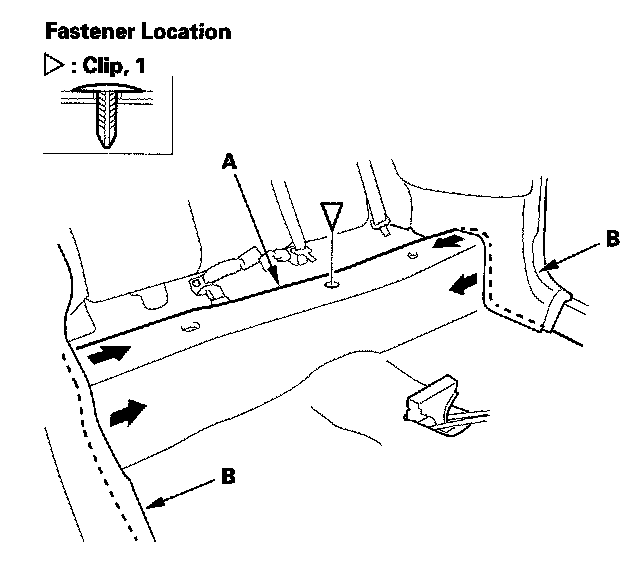 Fastener Location

▷ : Clip, 1

A

B

B