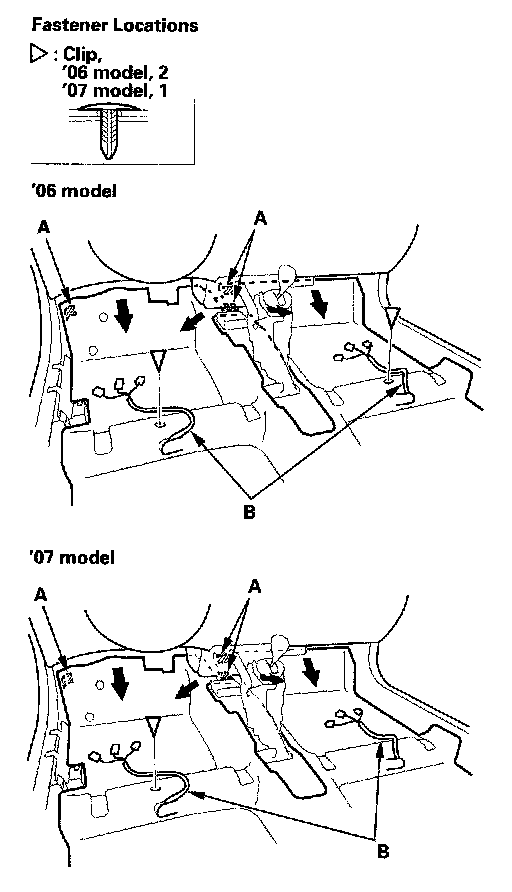 Fastener Locations

▷ : Clip, '06 model, 2 '07 model, 1

'06 model

A

A

B

'07 model

A

A

B