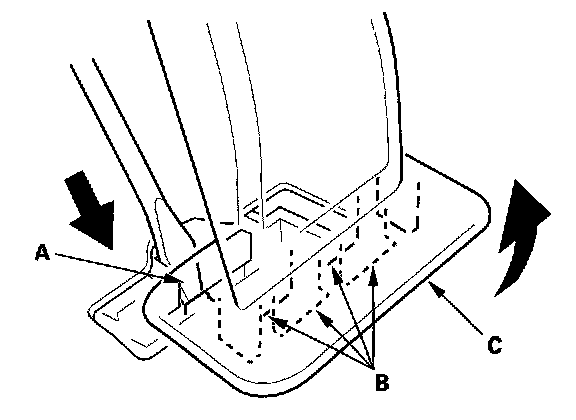 A
B
C