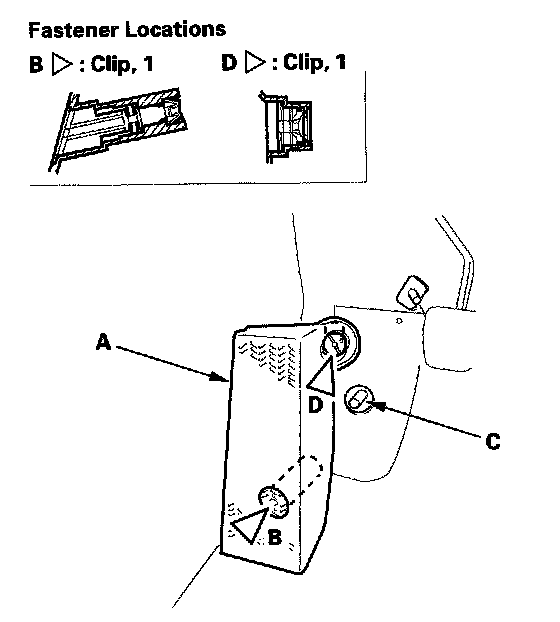 Fastener Locations

B ▷ : Clip, 1

D ▷ : Clip, 1

A

D

C

B