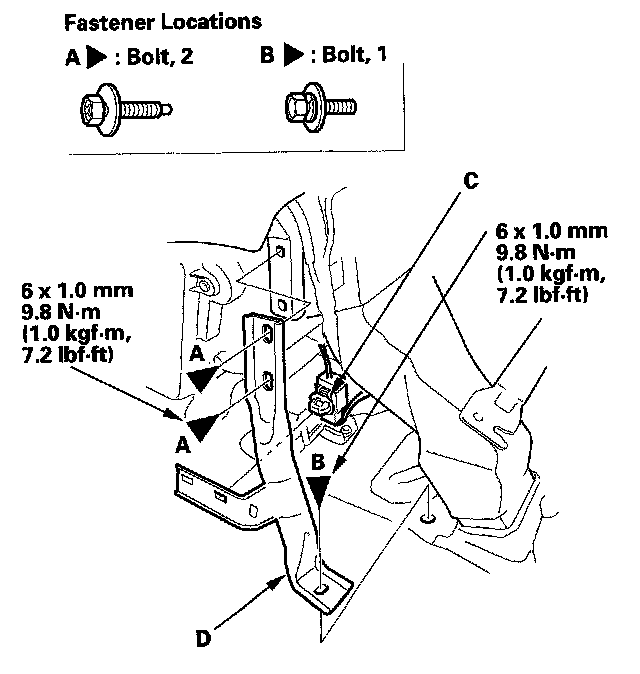 Fastener Locations

A ▶ : Bolt, 2

B ▶ : Bolt, 1

C

6 x 1.0 mm
9.8 N·m
(1.0 kgf·m,
7.2 lbf·ft)

6 x 1.0 mm
9.8 N·m
(1.0 kgf·m,
7.2 lbf·ft)

A

A

B

D