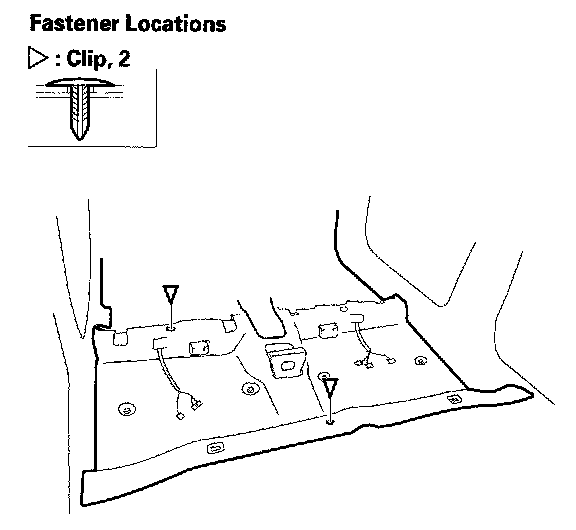 Fastener Locations

▷ : Clip, 2