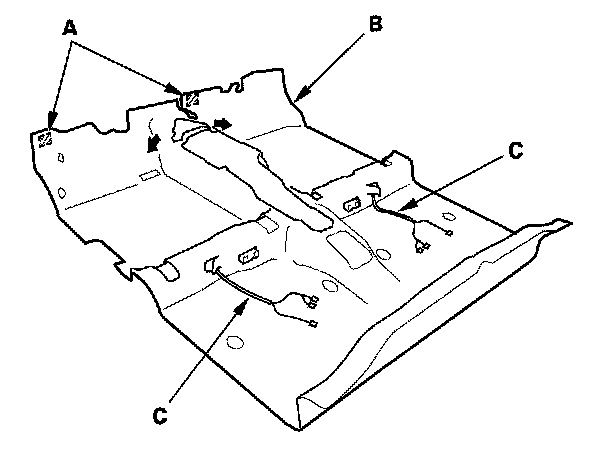 A
B
C
C