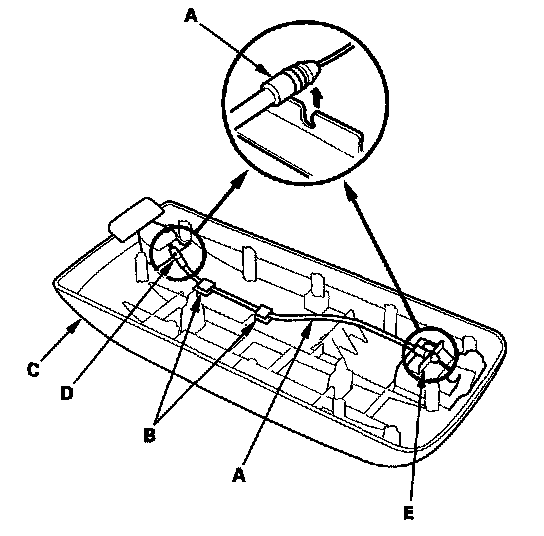 A
C
D
B
A
E