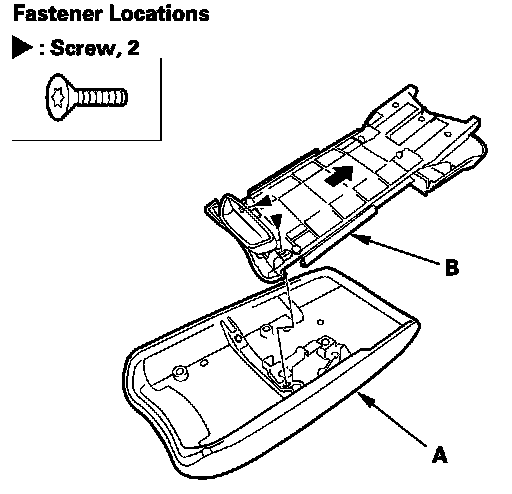 Fastener Locations

▶ : Screw, 2

B

A