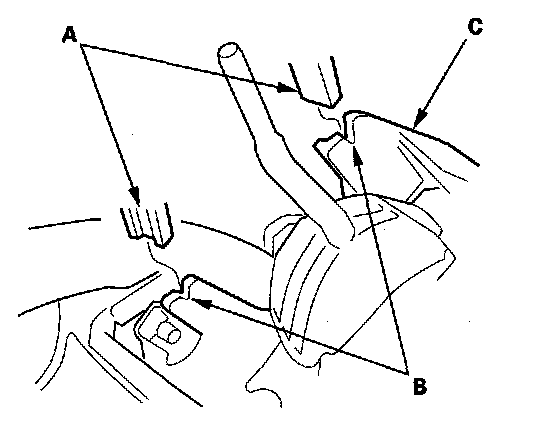 A

C

B