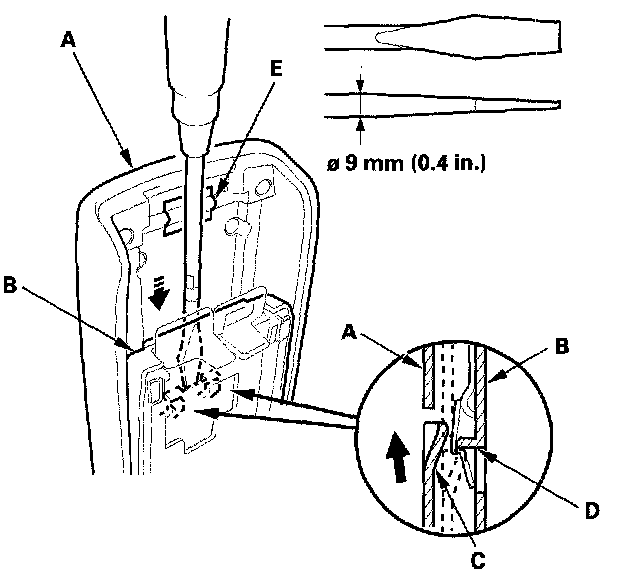 A
E
ø 9 mm (0.4 in.)
B
A
B
D
C