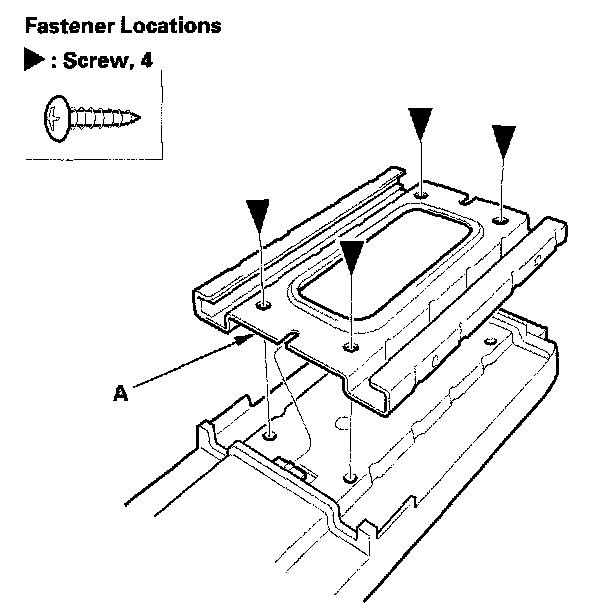 Fastener Locations

▶ : Screw, 4

A