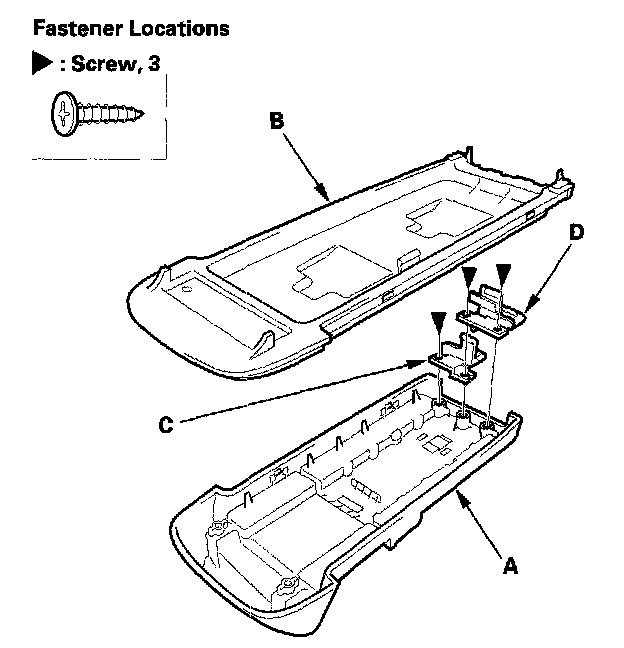 Fastener Locations

▶ : Screw, 3

B

D

C

A