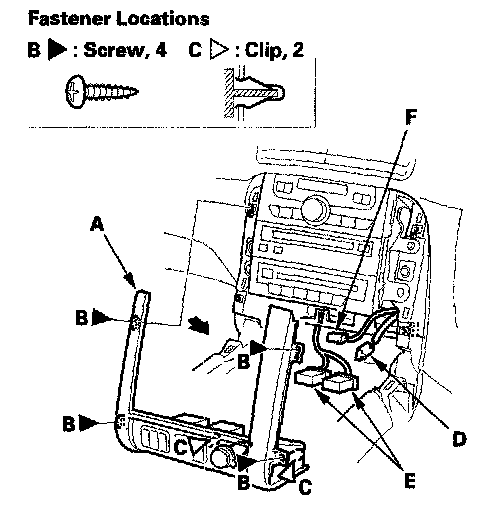 Fastener Locations

B ▶ : Screw, 4   C ▷ : Clip, 2

F

A

B

B

B

C

B

C

D

E