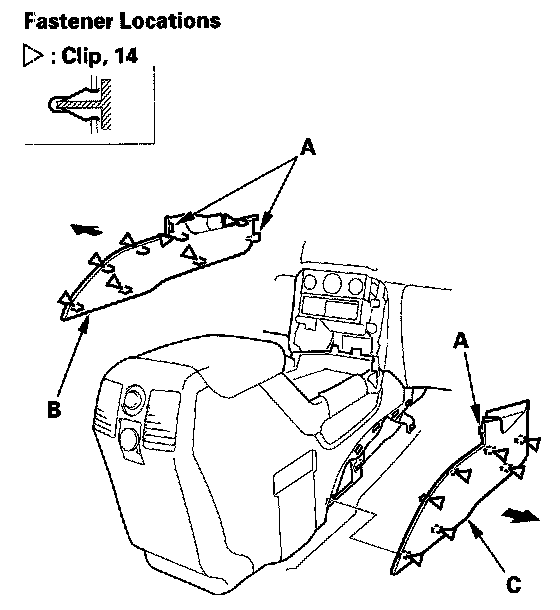 Fastener Locations

▷ : Clip, 14

A

B

A

C