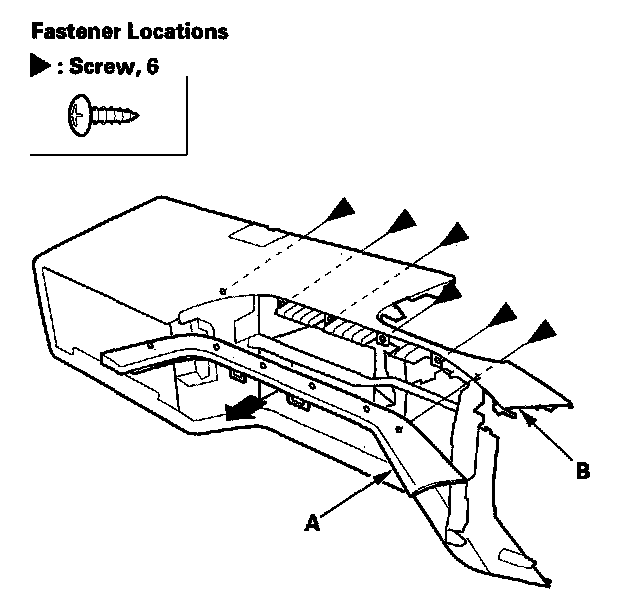 Fastener Locations

▶ : Screw, 6

B

A