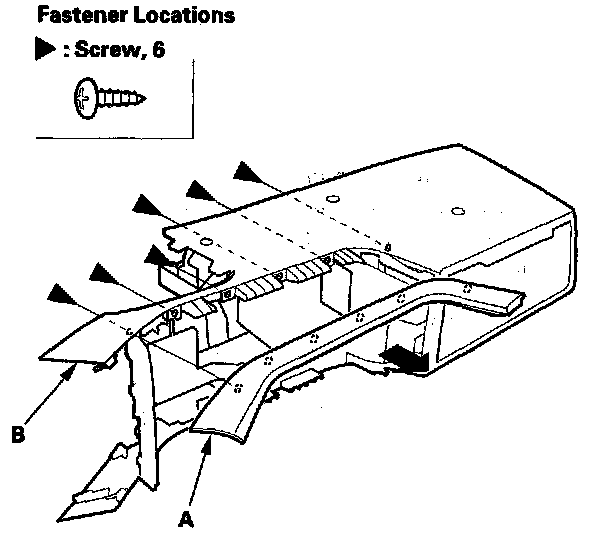 Fastener Locations

▶ : Screw, 6

B

A