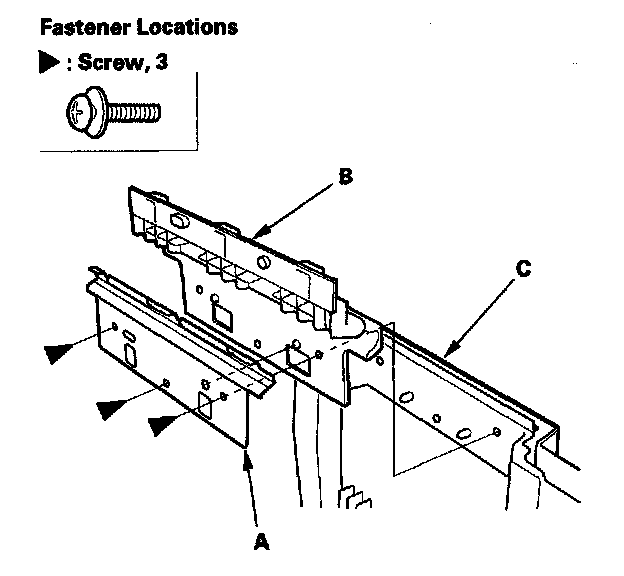 Fastener Locations

▶ : Screw, 3

B

C

A