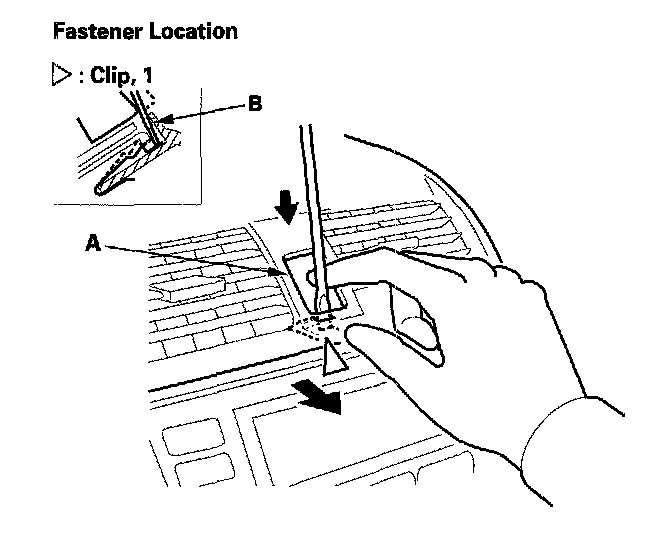 Fastener Location

▷ : Clip, 1

B

A