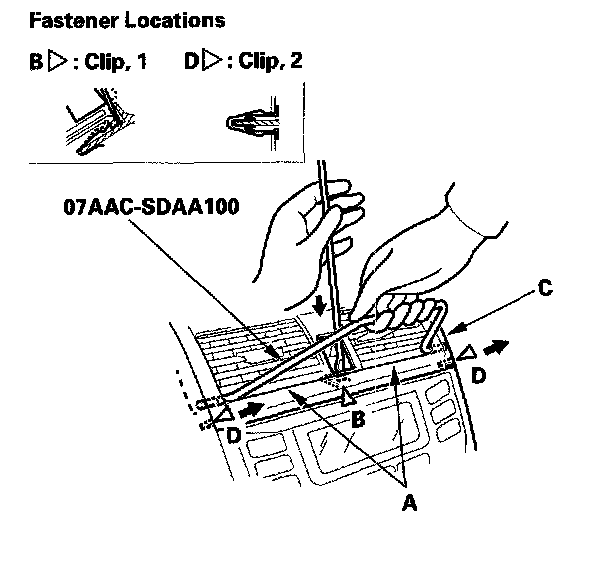 Fastener Locations

B ▷ : Clip, 1    D ▷ : Clip, 2

07AAC-SDAA100

C

D

B

D

A