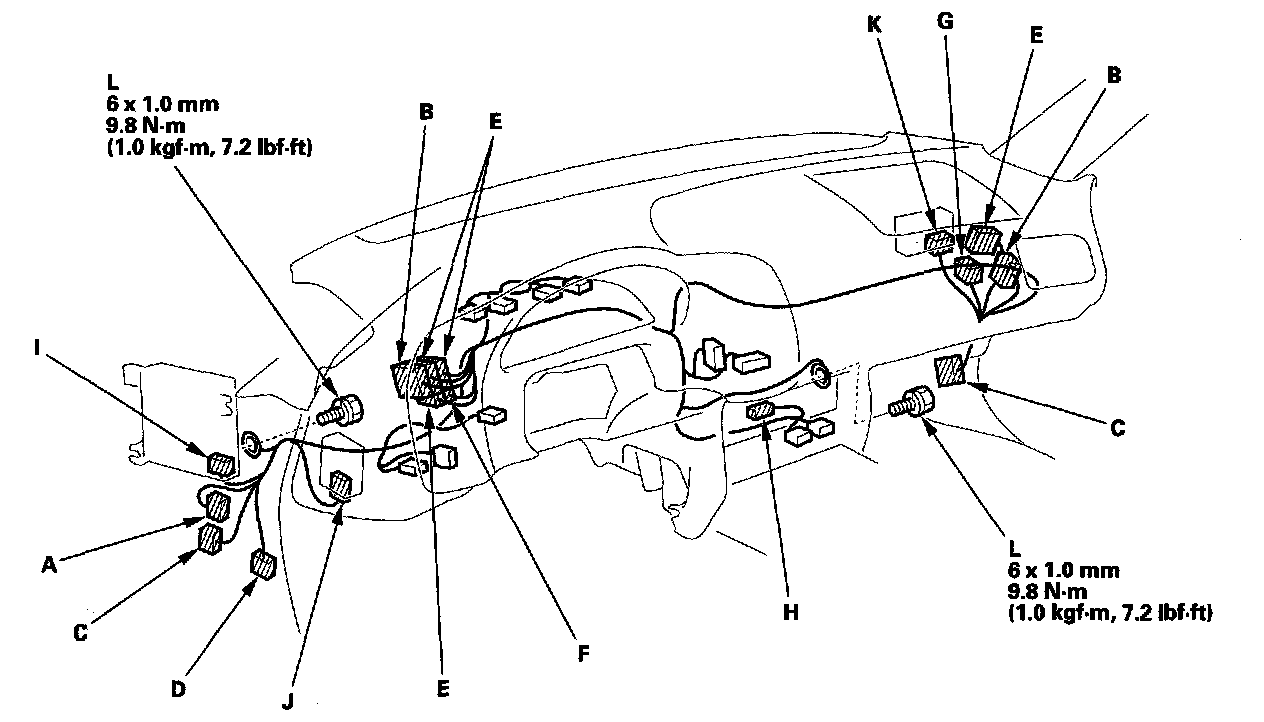 L
6 x 1.0 mm
9.8 N·m
(1.0 kgf·m, 7.2 lbf·ft)

B

E

K

G

E

B

I

C

A

C

D

J

E

F

H

L
6 x 1.0 mm
9.8 N·m
(1.0 kgf·m, 7.2 lbf·ft)