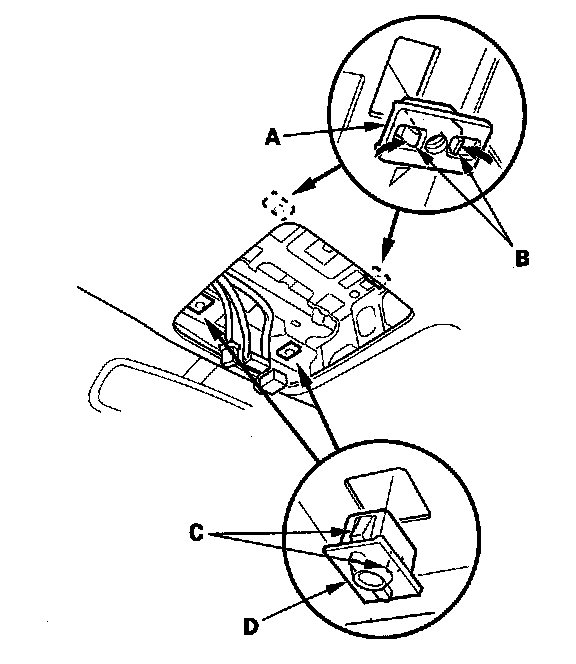 A

B

C

D