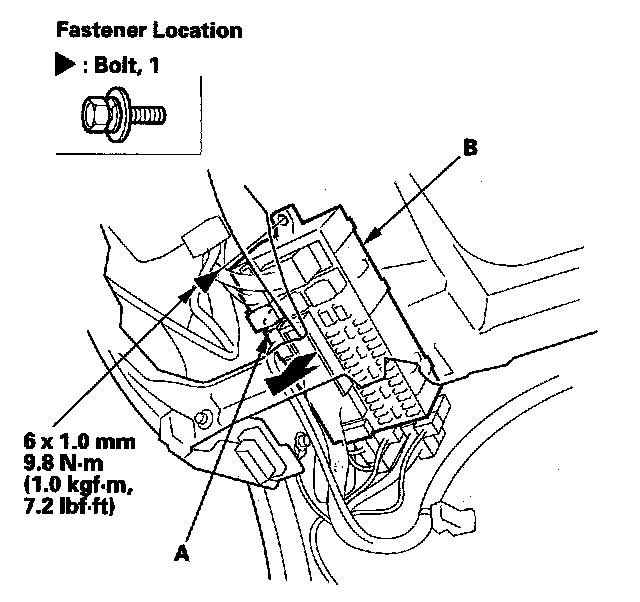 Fastener Location

▶ : Bolt, 1

B

6 x 1.0 mm
9.8 N·m
(1.0 kgf·m,
7.2 lbf·ft)

A